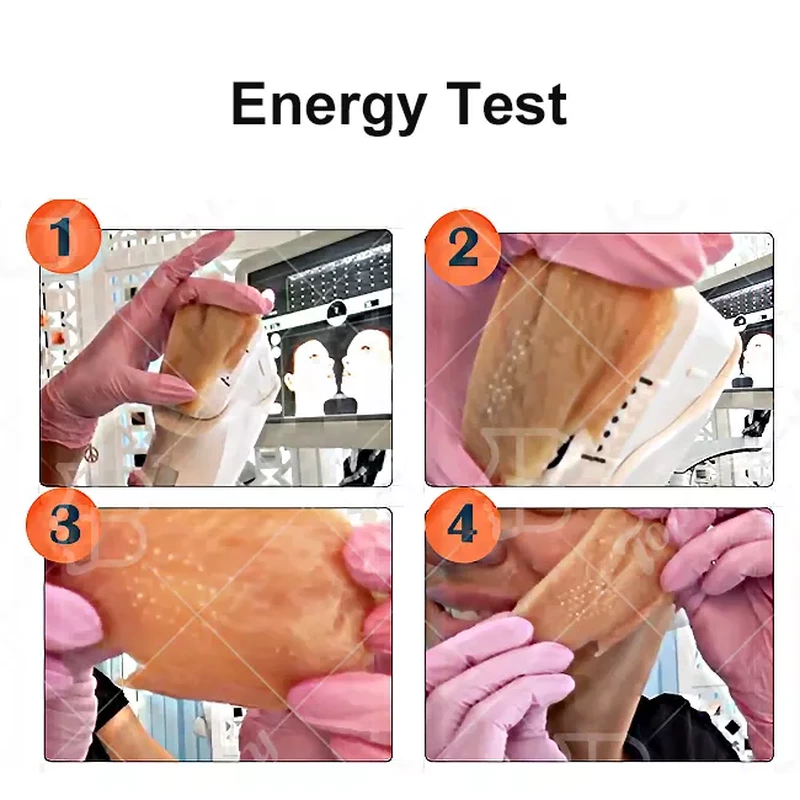 Energy Test

1

2

3

4